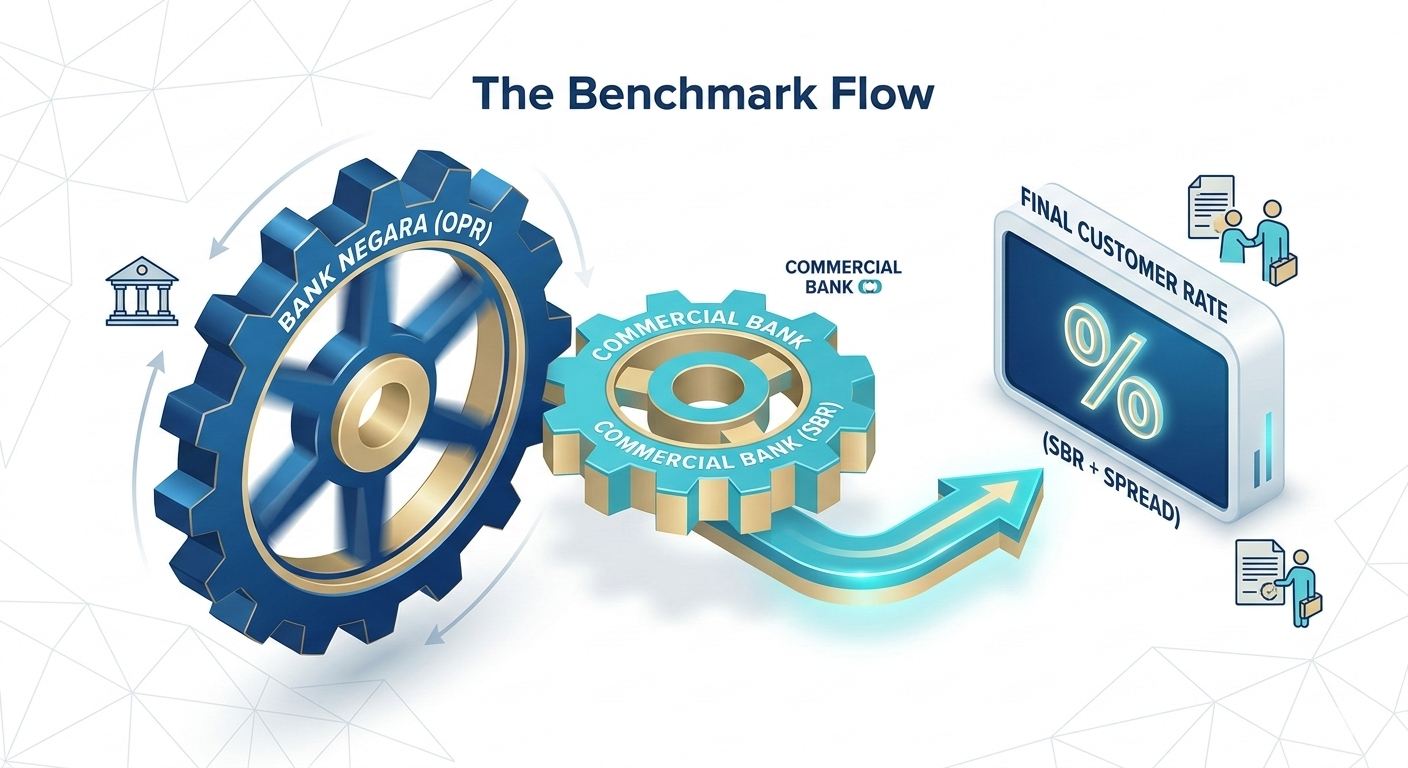 The Benchmark Flow

BANK NEGARA (OPR)

COMMERCIAL BANK

COMMERCIAL BANK

COMMERCIAL BANK (SBR)

FINAL CUSTOMER RATE

%

(SBR + SPREAD)