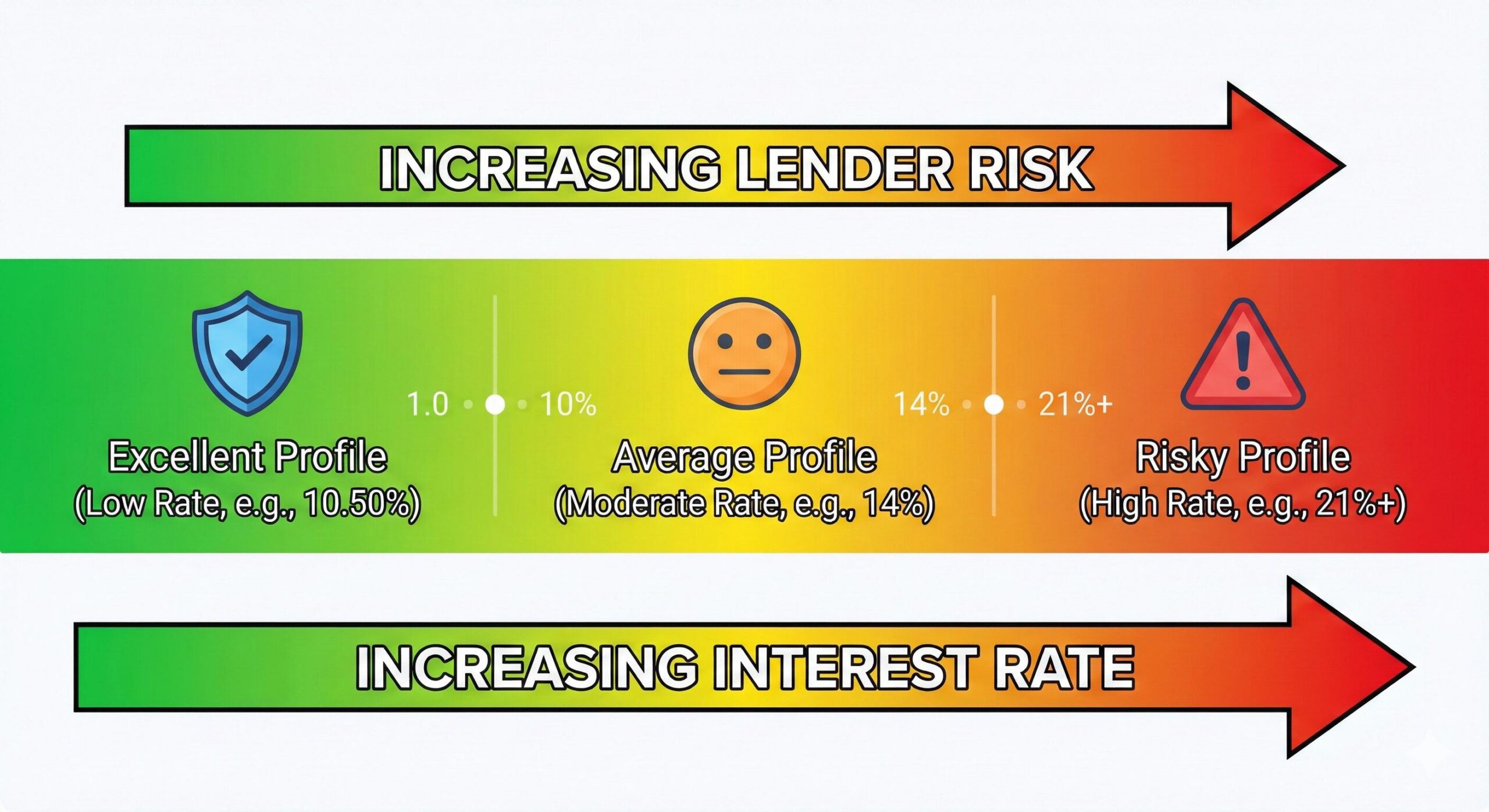 INCREASING LENDER RISK

1.0 10% 14% 21%+

Excellent Profile
(Low Rate, e.g., 10.50%)

Average Profile
(Moderate Rate, e.g., 14%)

Risky Profile
(High Rate, e.g., 21%+)

INCREASING INTEREST RATE